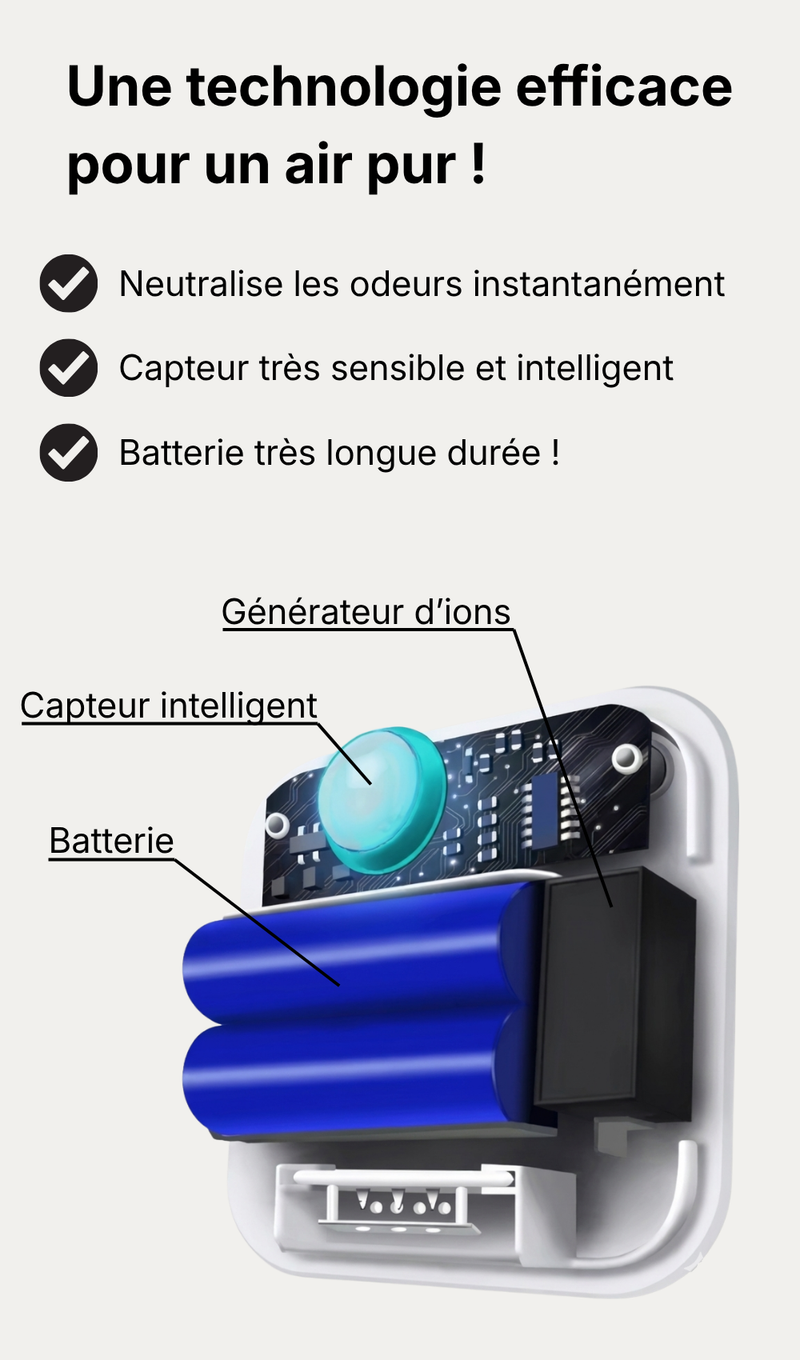 Une technologie efficace pour un air pur !

Neutralise les odeurs instantanément

Capteur très sensible et intelligent

Batterie très longue durée !

Générateur d'ions

Capteur intelligent

Batterie